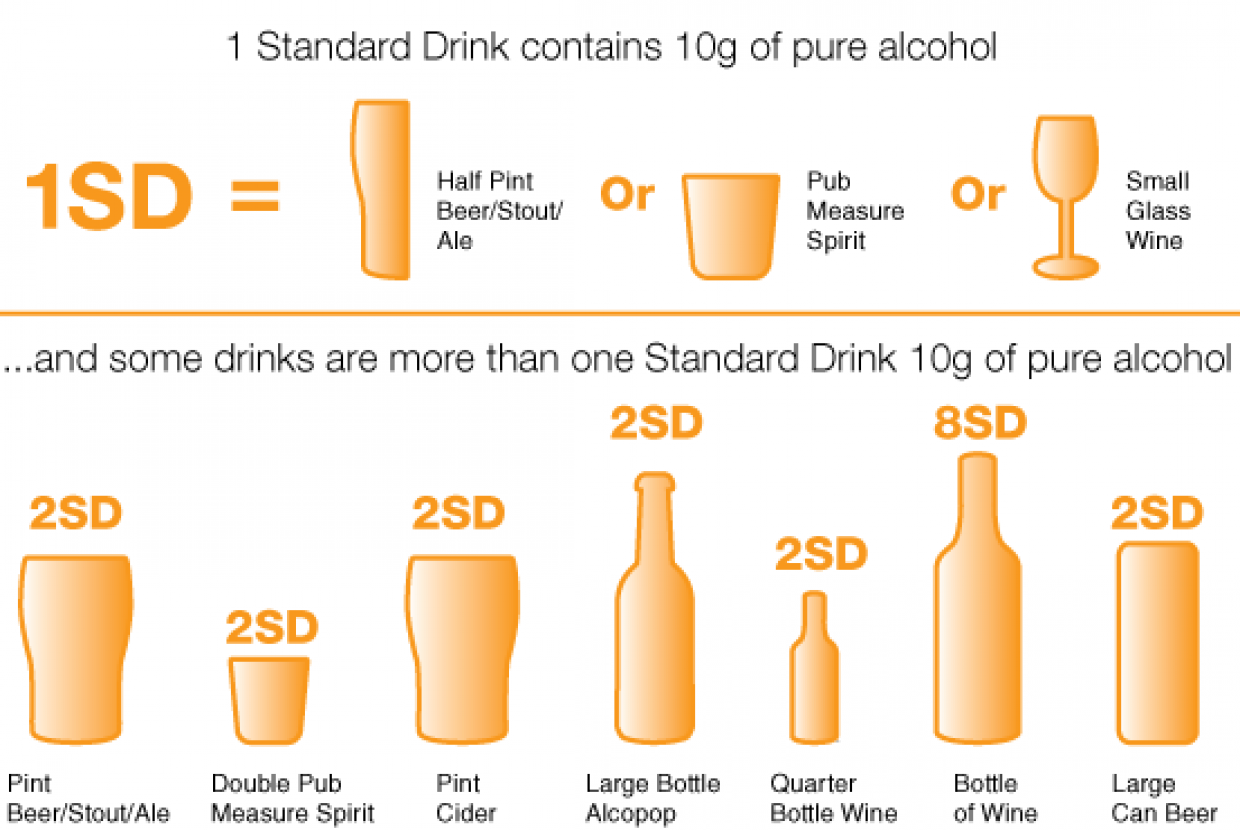 1 Standard Drink contains 10g of pure alcohol

1SD =

Half Pint Beer/Stout/ Ale

Or

Pub Measure Spirit

Or

Small Glass Wine

...and some drinks are more than one Standard Drink 10g of pure alcohol

2SD

Pint Beer/Stout/Ale

2SD

Double Pub Measure Spirit

2SD

Pint Cider

2SD

Large Bottle Alcopop

2SD

Quarter Bottle Wine

8SD

Bottle of Wine

2SD

Large Can Beer